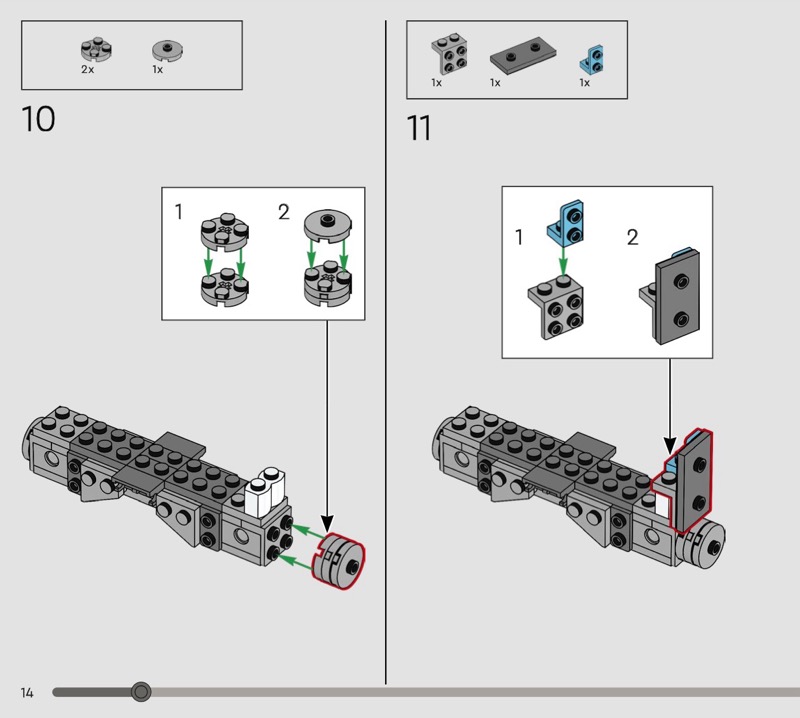 2x 1x

10

1 2

1x 1x 1x

11

1 2

14