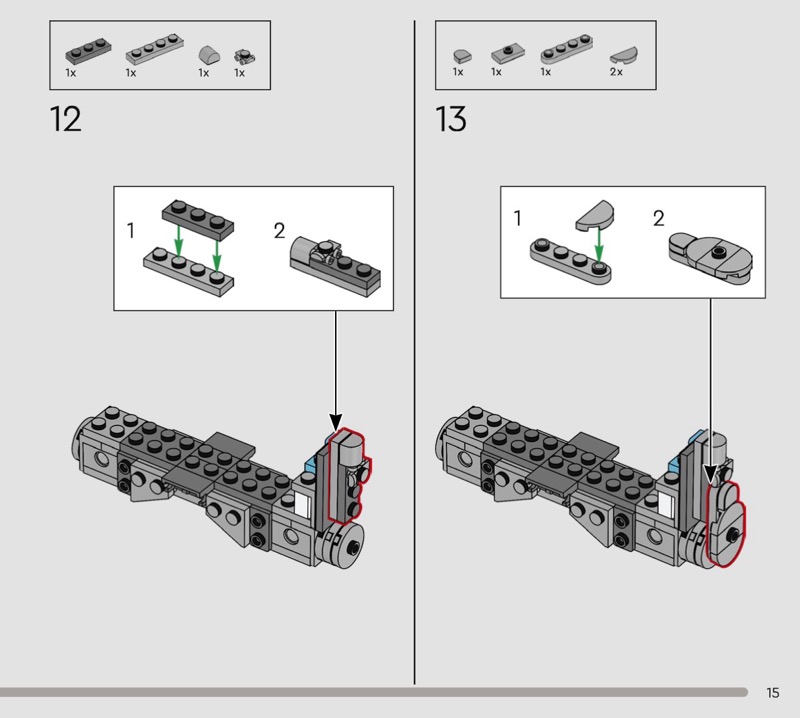 1x 1x 1x 1x

12

1

2

1x 1x 1x 2x

13

1

2

15