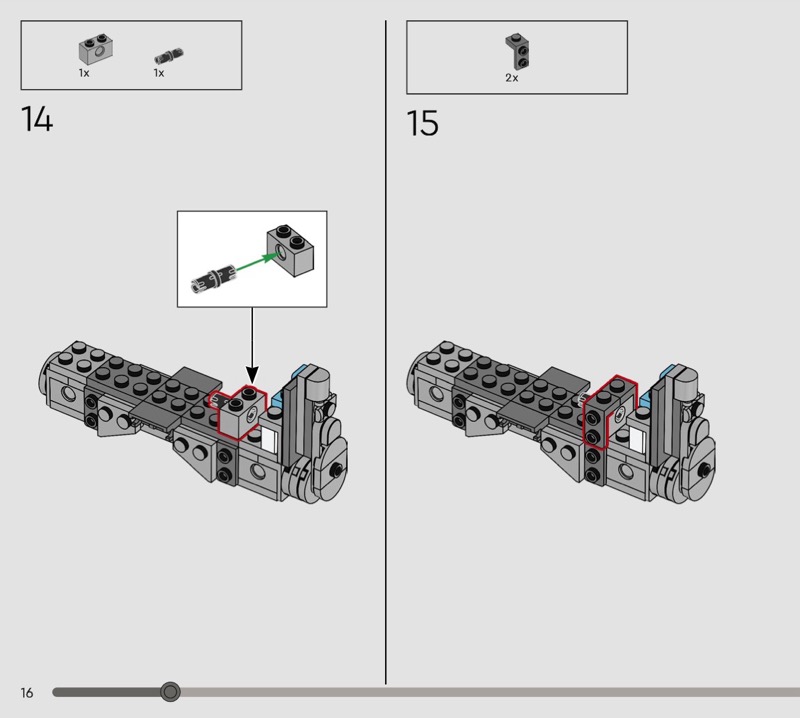 1x 1x

14

2x

15

16