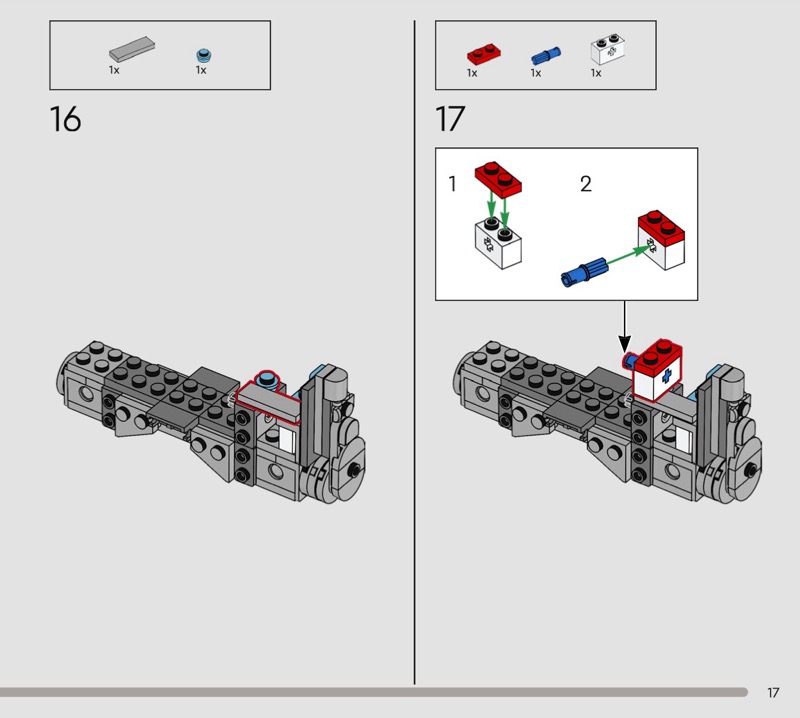 1x 1x

16

1x 1x 1x

17

1

2

17