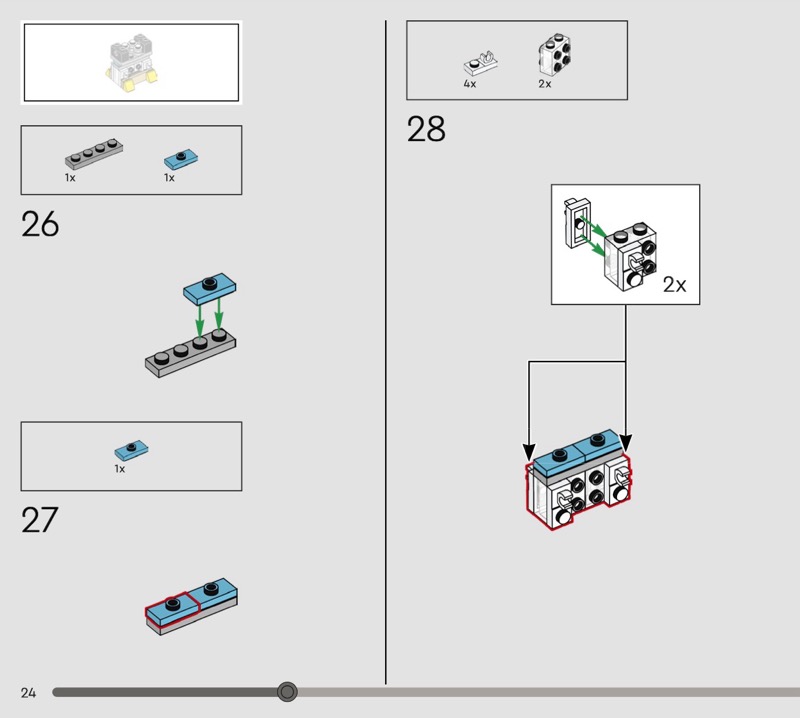 1x

1x

26

1x

27

4x

2x

28

2x

24