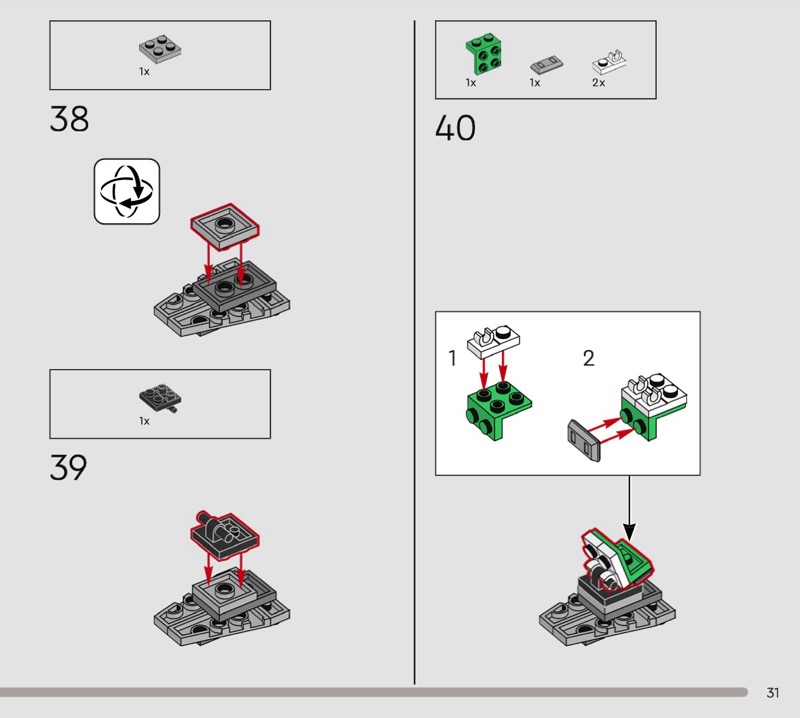 1x

38

1x

39

1x

1x

2x

40

1

2

31