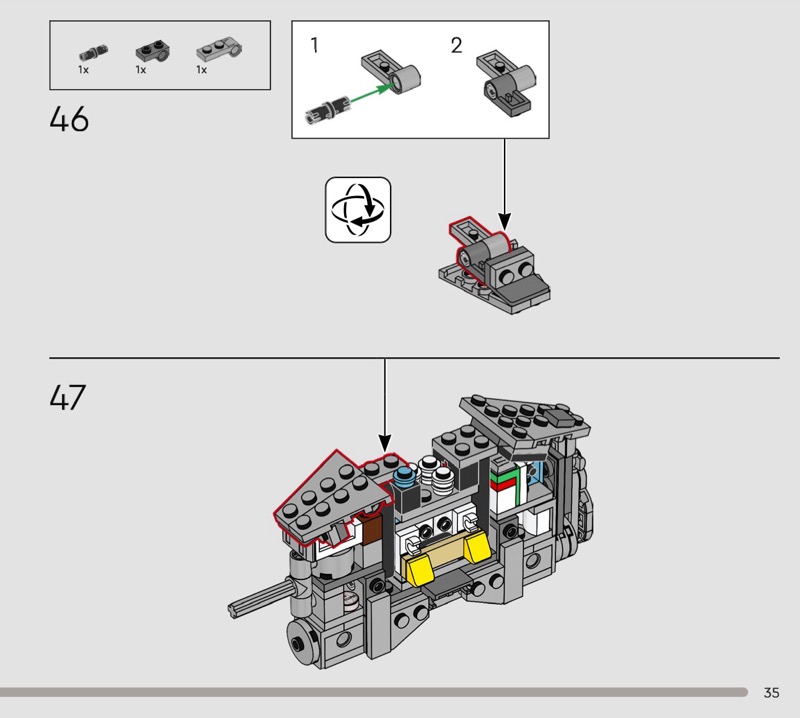 1x 1x 1x

46

1

2

47

35