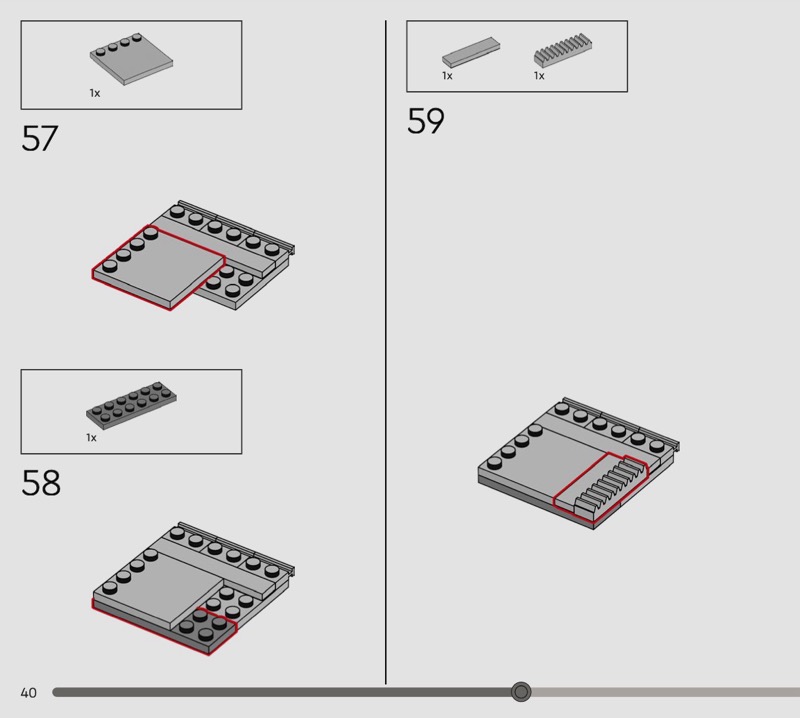 1x

57

1x

58

1x

1x

59

40