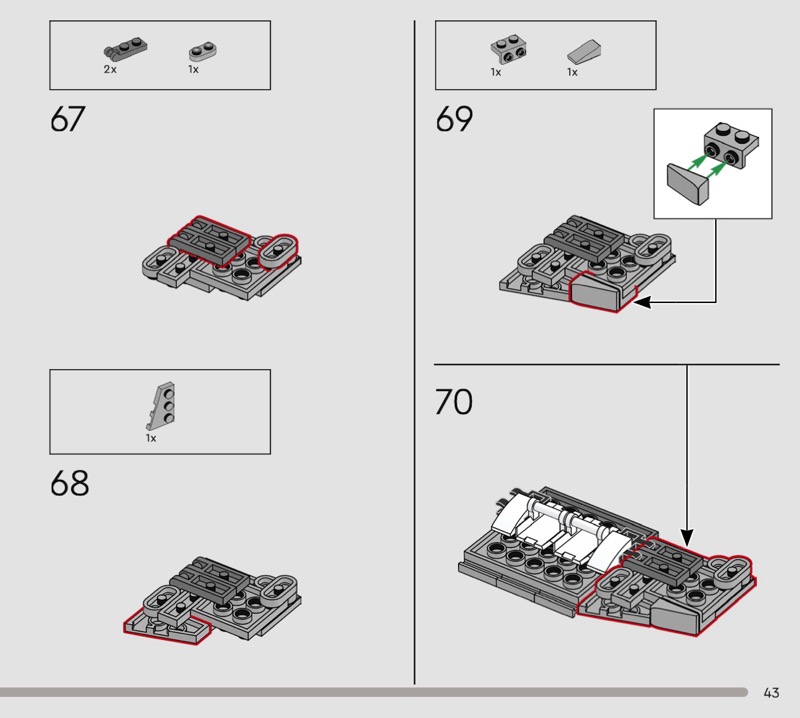 2x 1x

67

1x

68

1x 1x

69

70

43