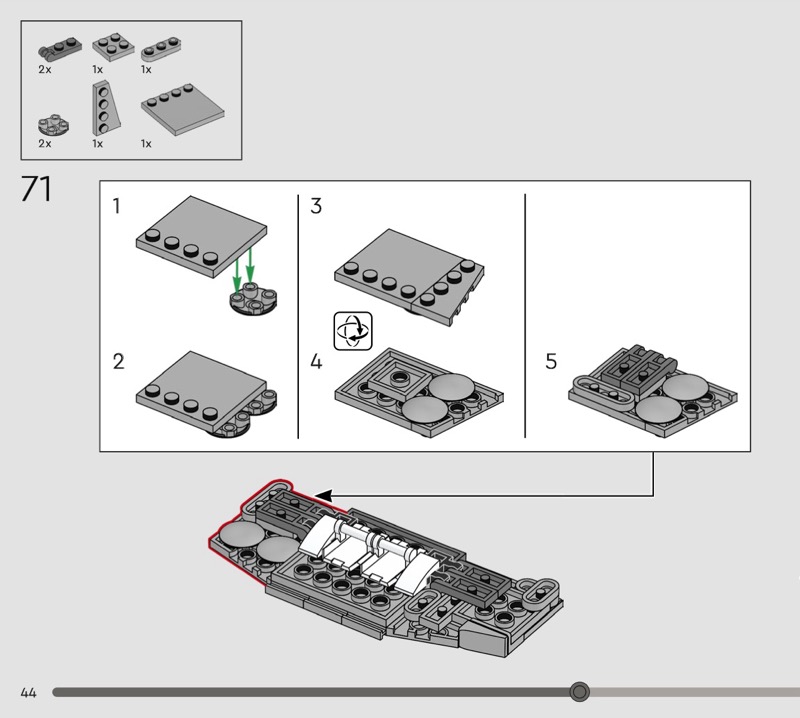 2x
1x
1x
2x
1x
1x

71

1
2
3
4
5

44