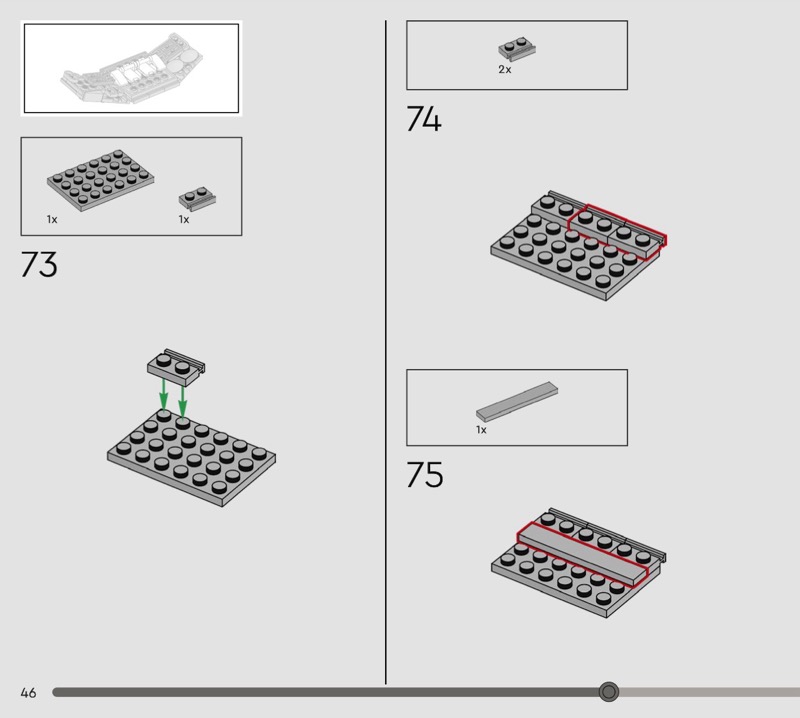 1x

1x

73

2x

74

1x

75

46