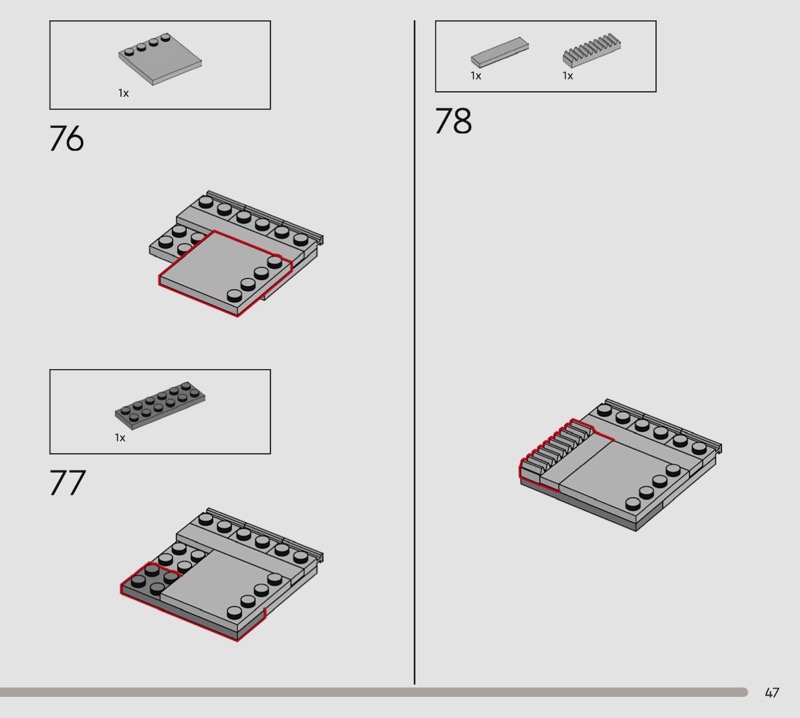 1x

76

1x

77

1x 1x

78

47