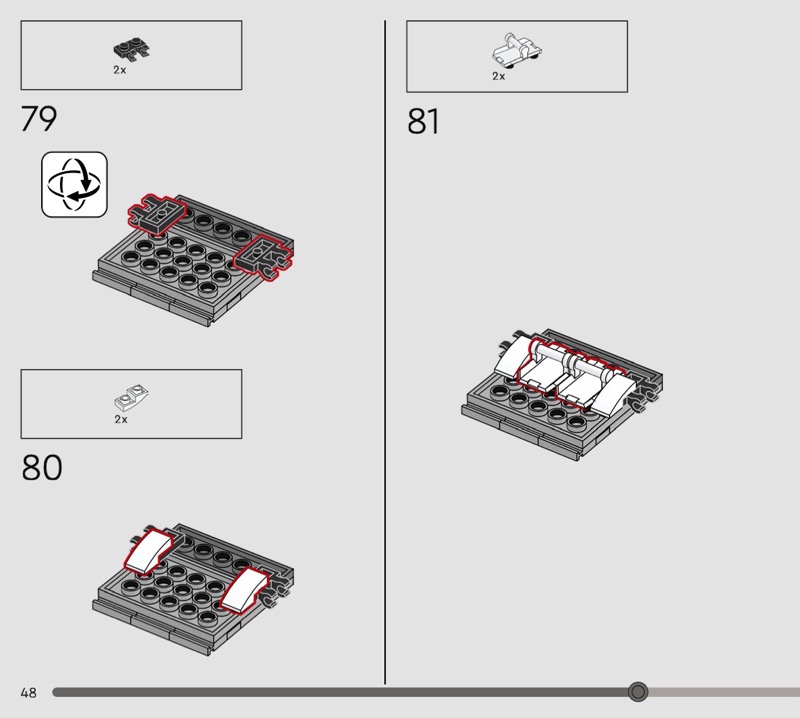 2x

79

2x

80

2x

81

48