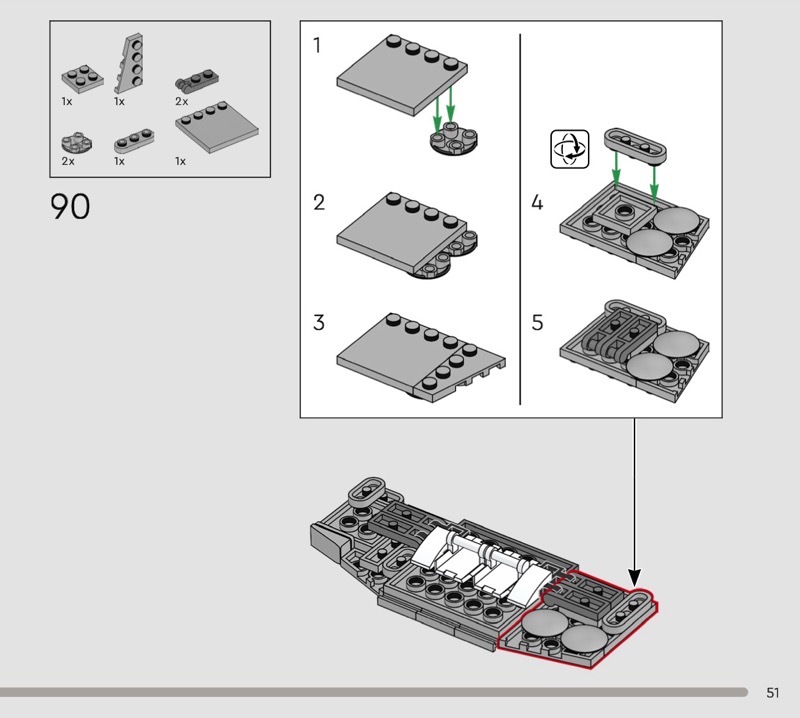 1x 1x 2x

2x 1x 1x

90

1

2

3

4

5

51