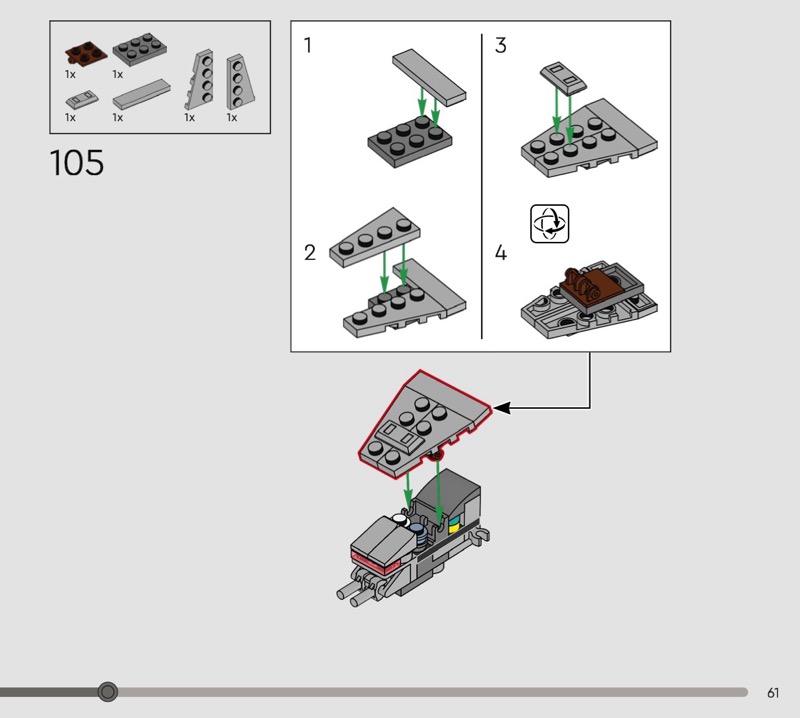 1x
1x
1x
1x
1x
1x

105

1
2
3
4

61