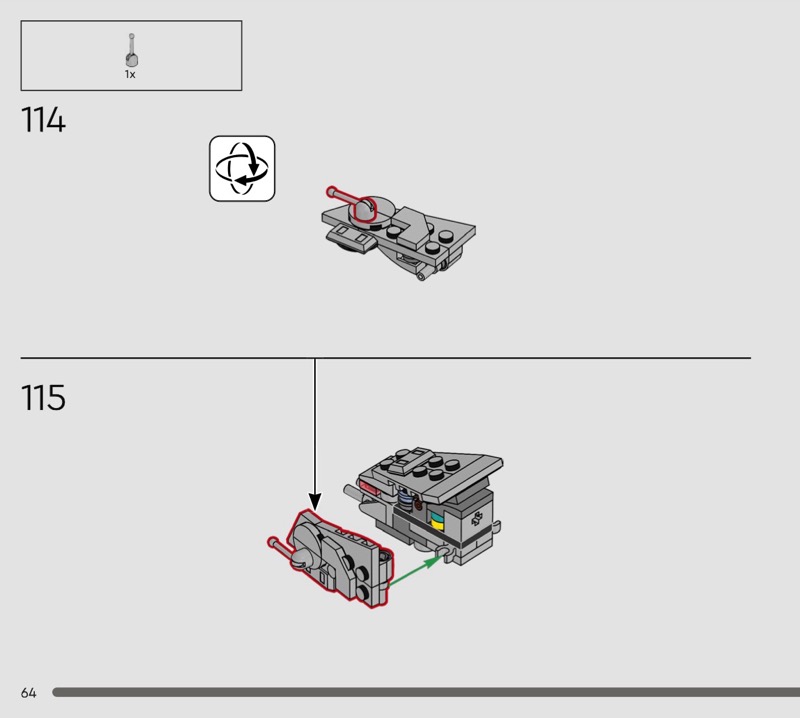 1x

114

115

64