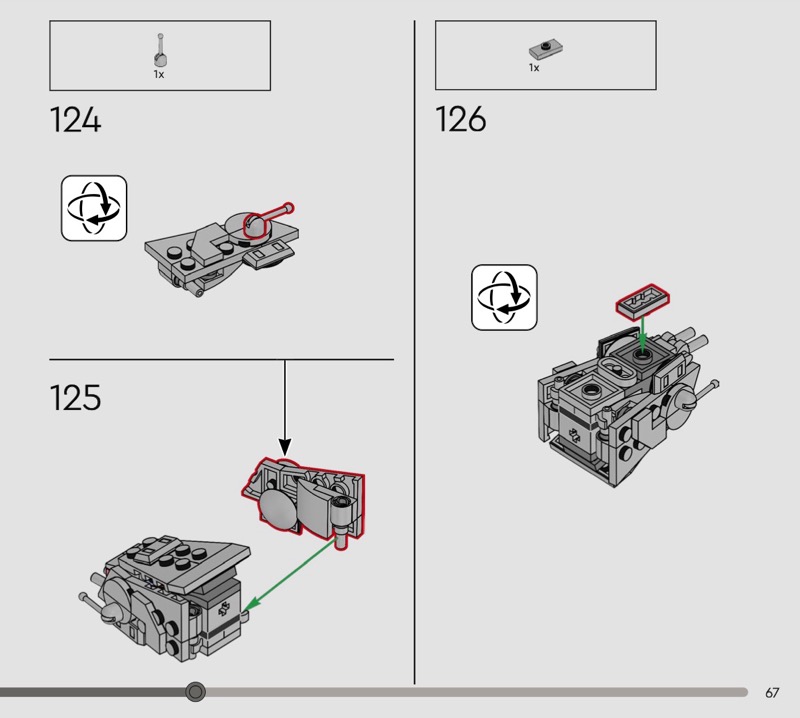 1x

124

125

1x

126

67