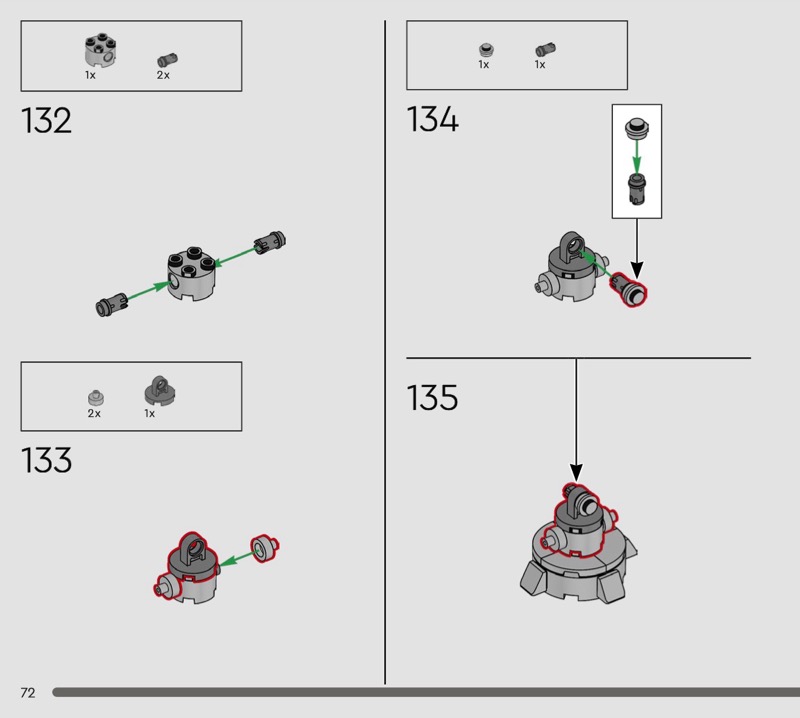 1x 2x

132

2x 1x

133

1x 1x

134

135

72