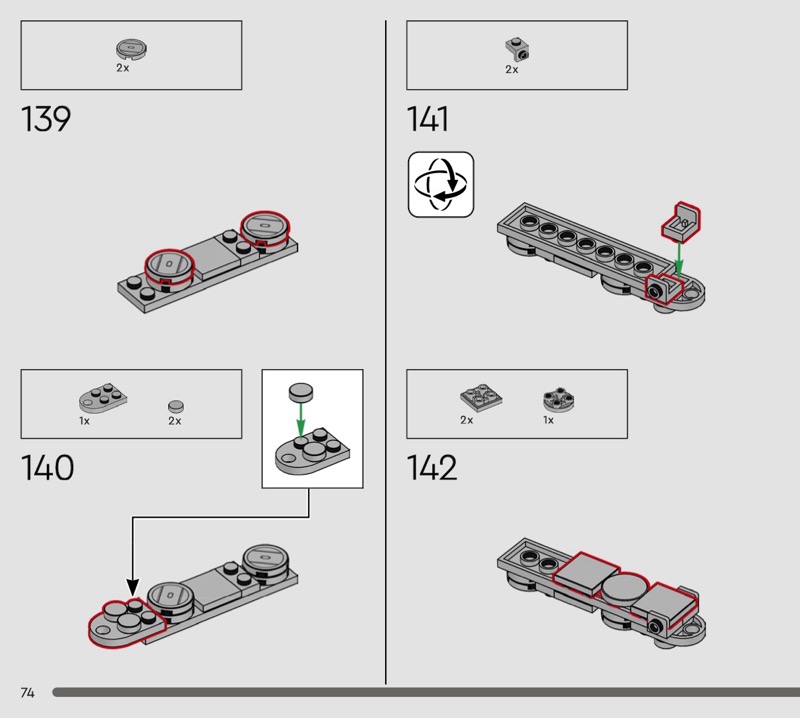 2x

139

1x 2x

140

2x

141

2x 1x

142

74