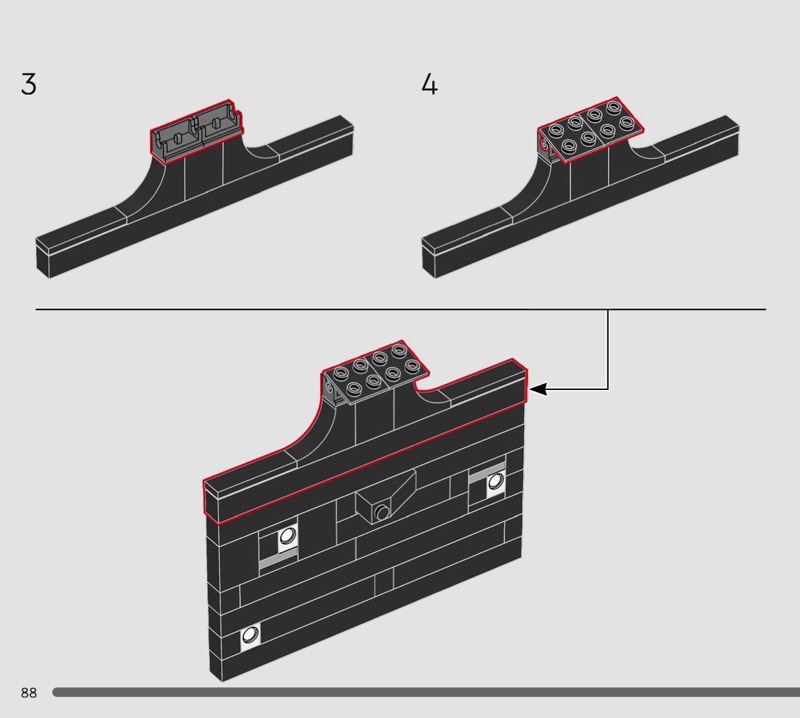 3

4

88