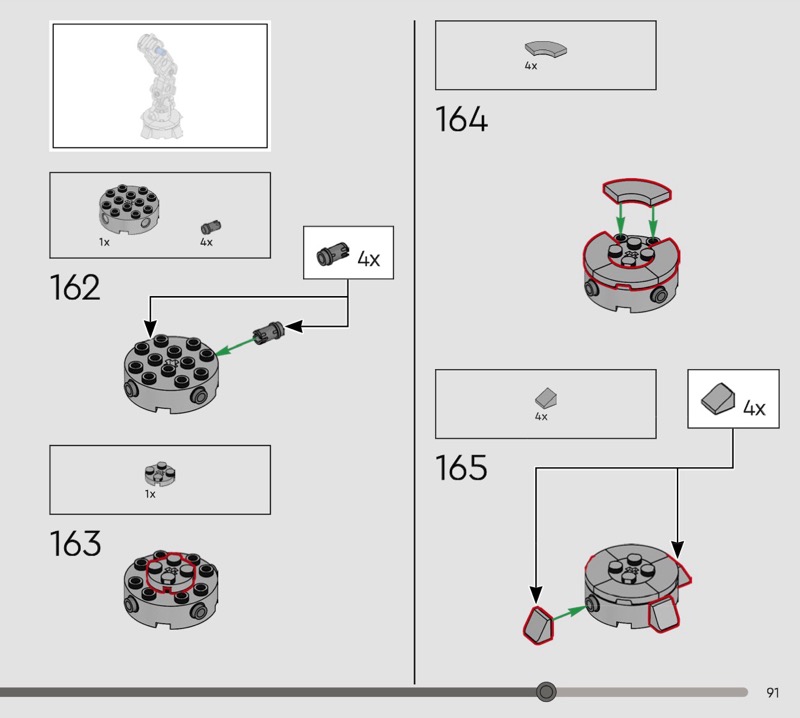 1x
4x

162

4x

1x

163

4x

164

4x

165

4x

91