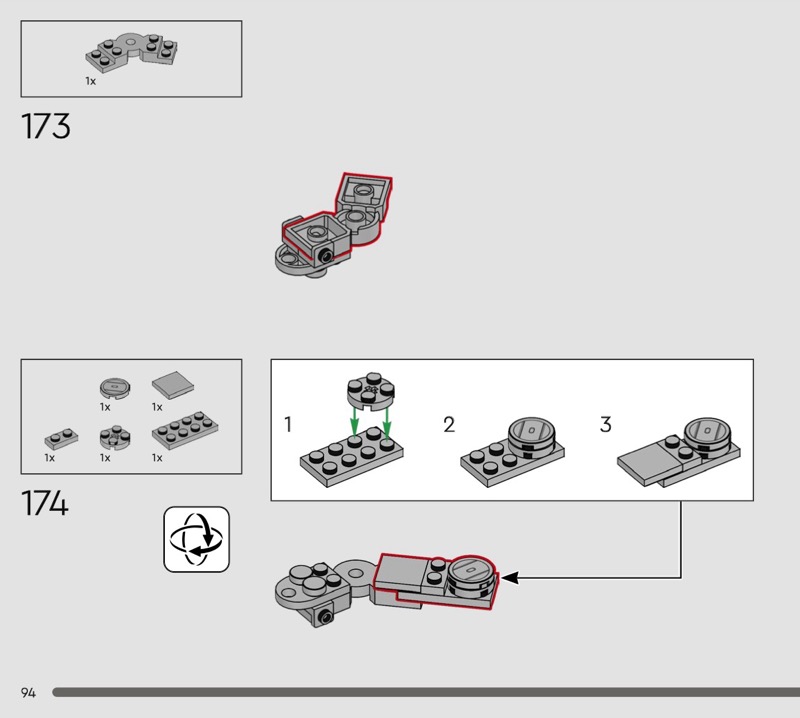 1x

173

1x
1x
1x
1x
1x

174

1
2
3

94