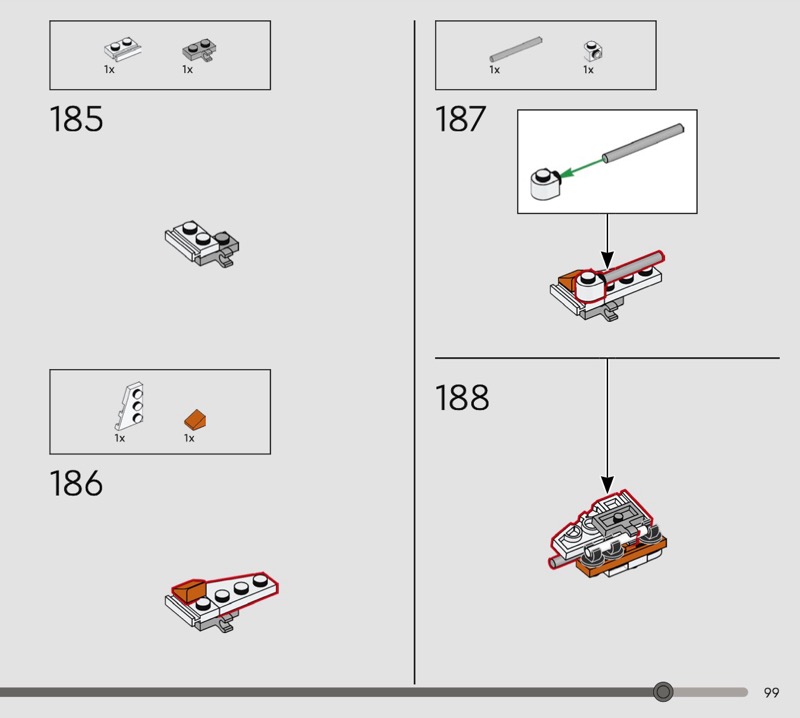 1x 1x

185

1x 1x

186

1x 1x

187

188

99