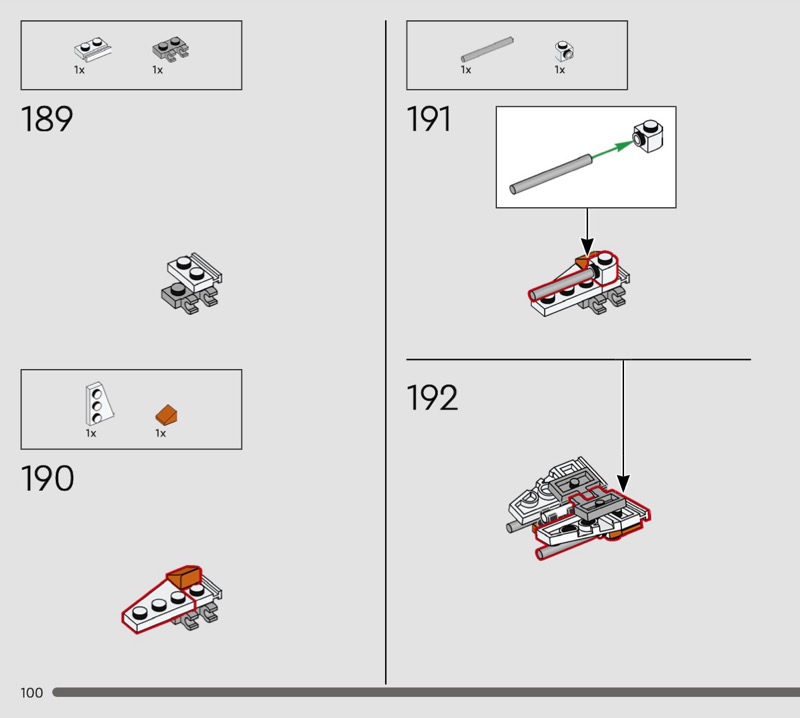 1x 1x

189

1x 1x

190

1x 1x

191

192

100