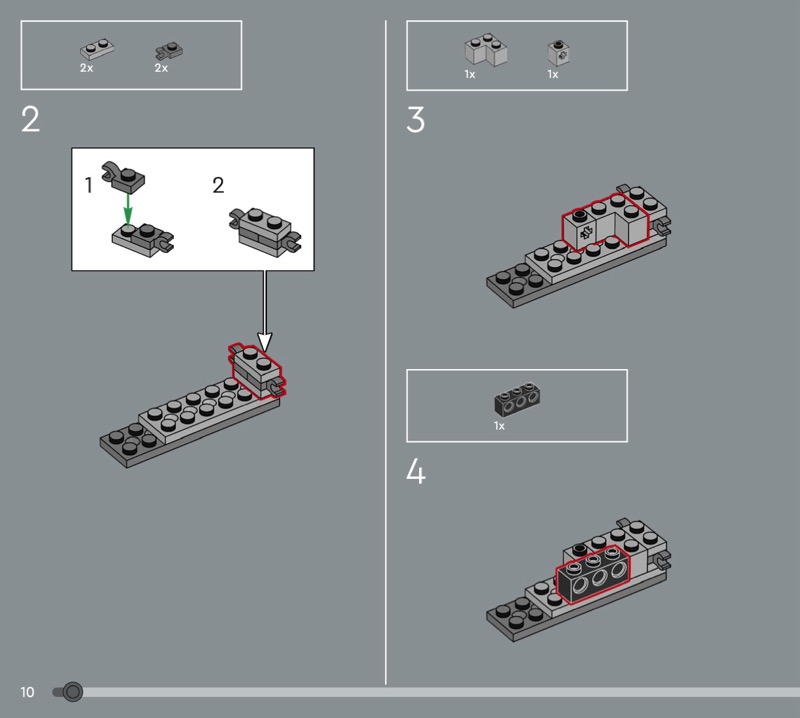 2x 2x

2

1

2

1x 1x

3

1x

4

10