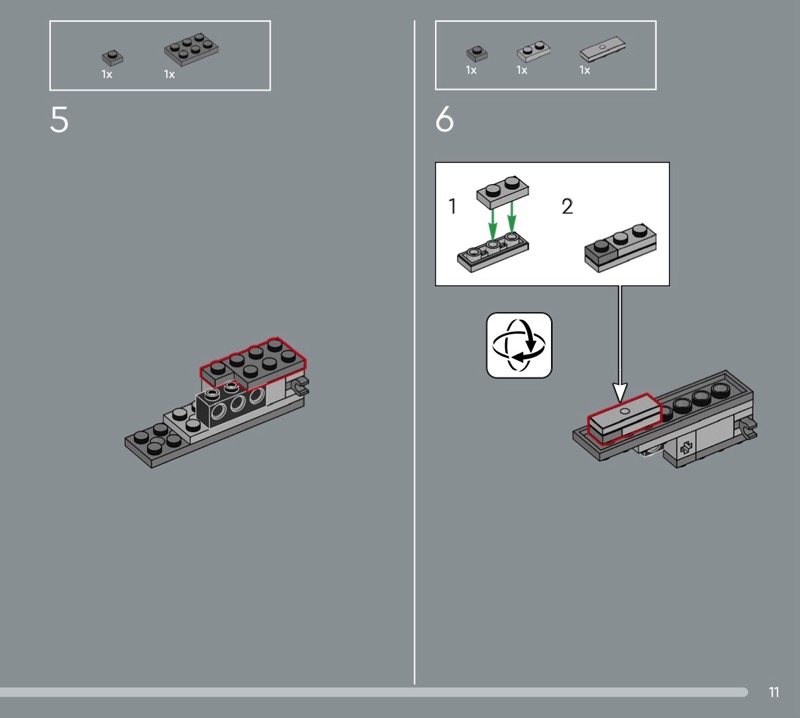 1x 1x

5

1x 1x 1x

6

1

2

11