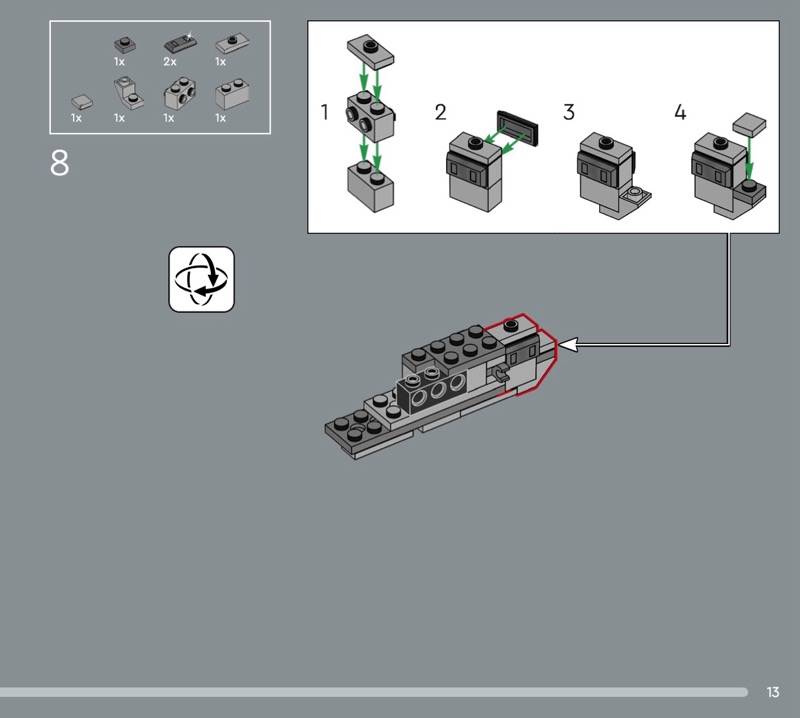 1x 2x 1x
1x 1x 1x 1x

8

1
2
3
4

13