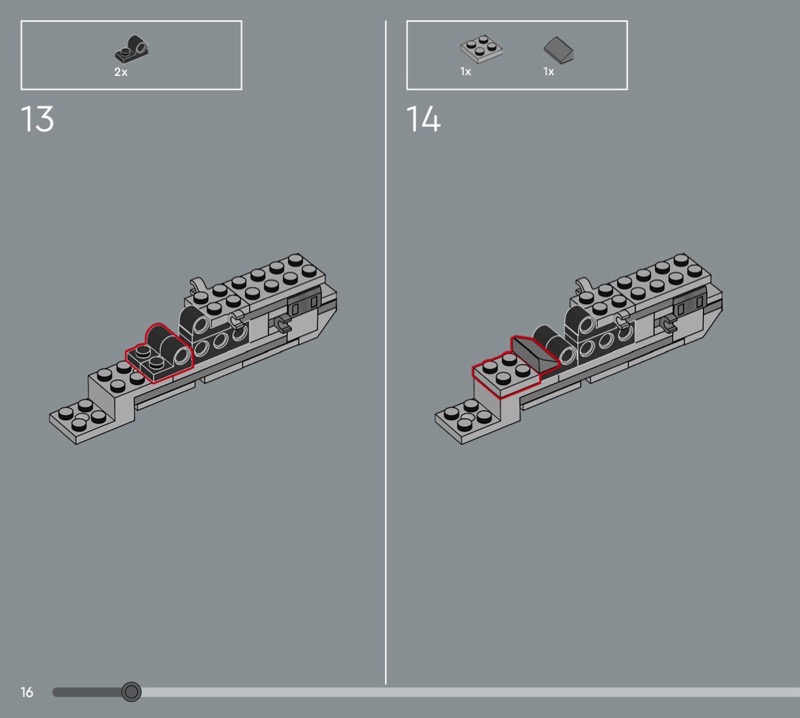 2x

13

1x 1x

14

16