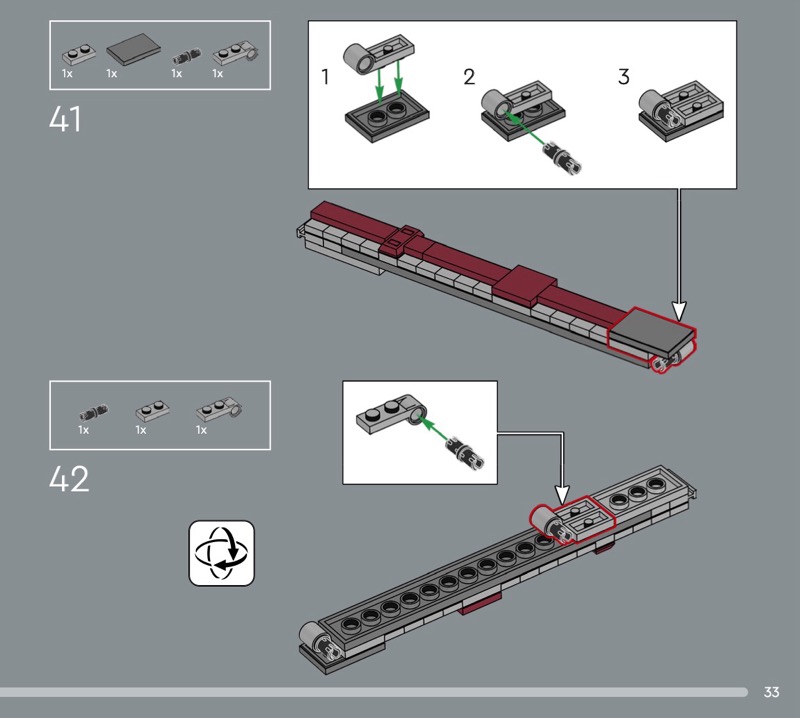 1x 1x 1x 1x

41

1

2

3

1x 1x 1x

42

33