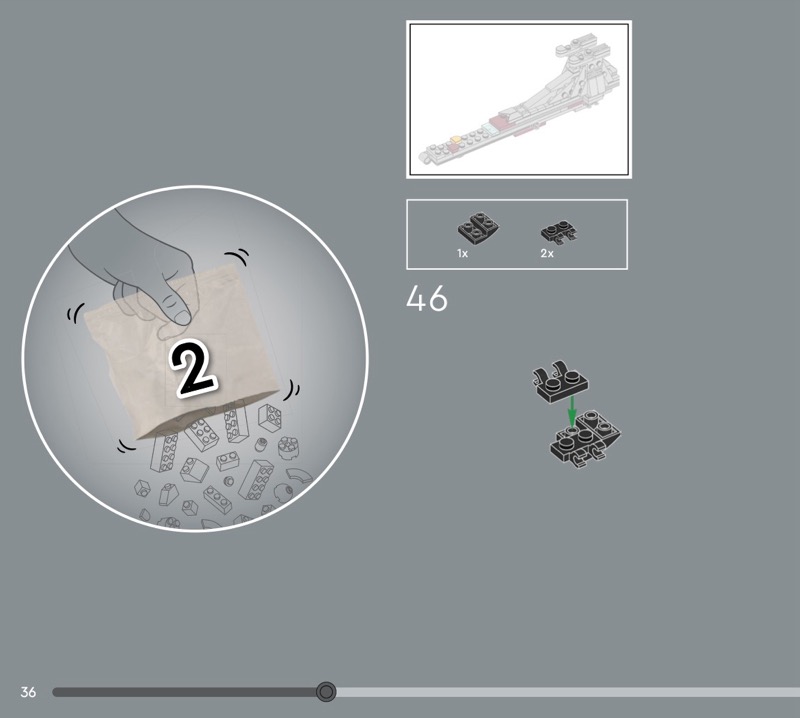 2

1x

2x

46

36