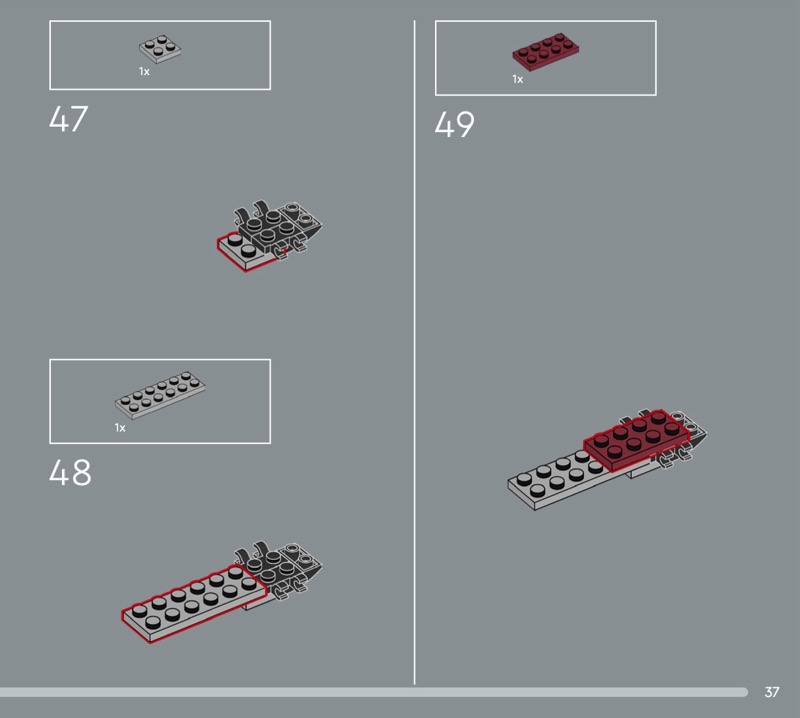 1x

47

1x

48

1x

49

37