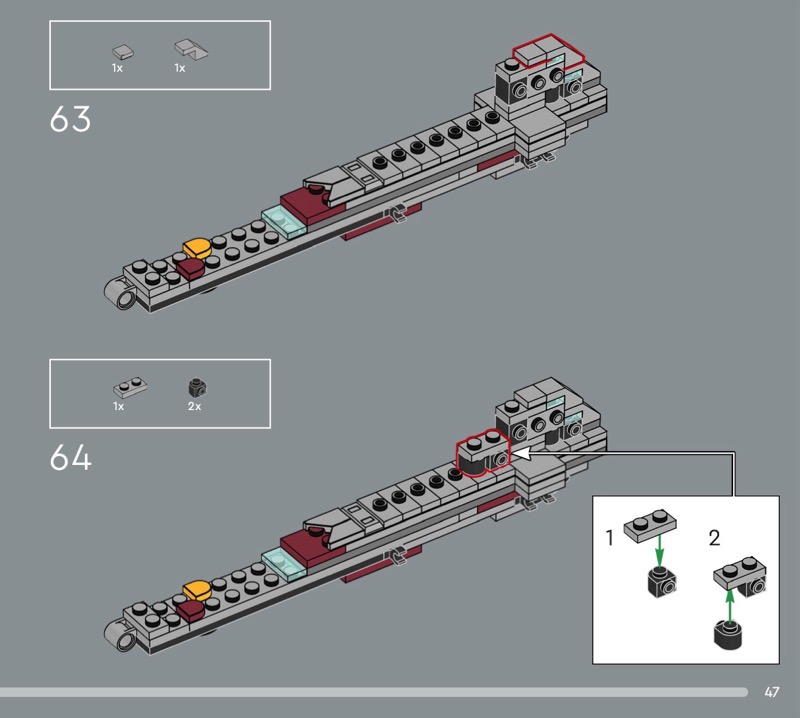 1x 1x

63

1x 2x

64

1

2

47