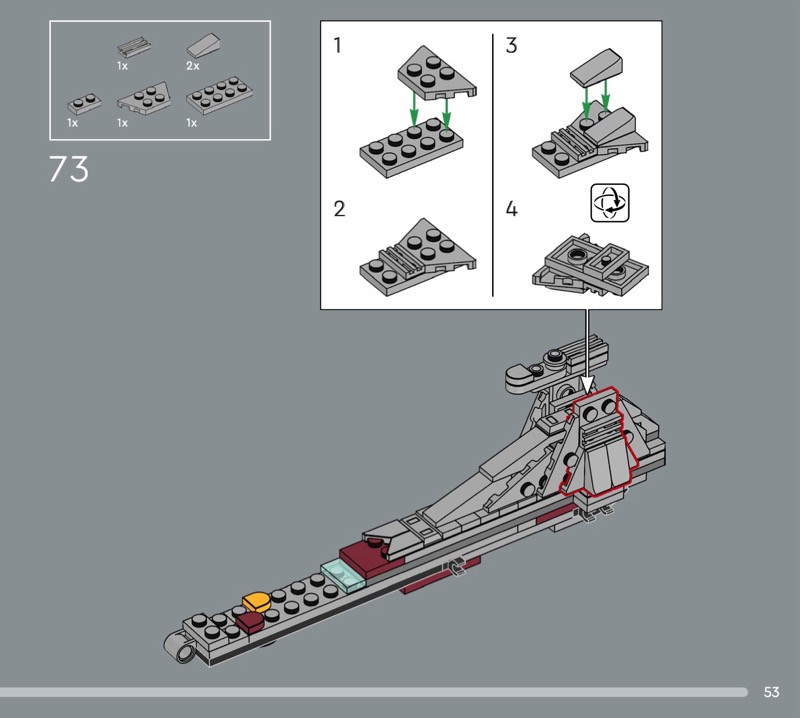 1x 2x
1x 1x 1x

73

1

2

3

4

53