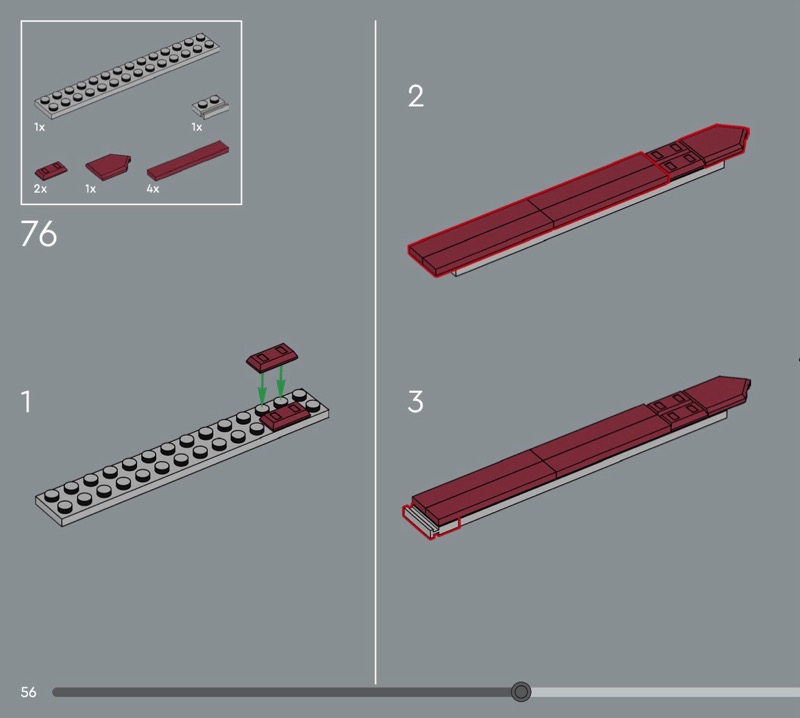 1x
1x
2x
1x
4x
76
1
2
3
56