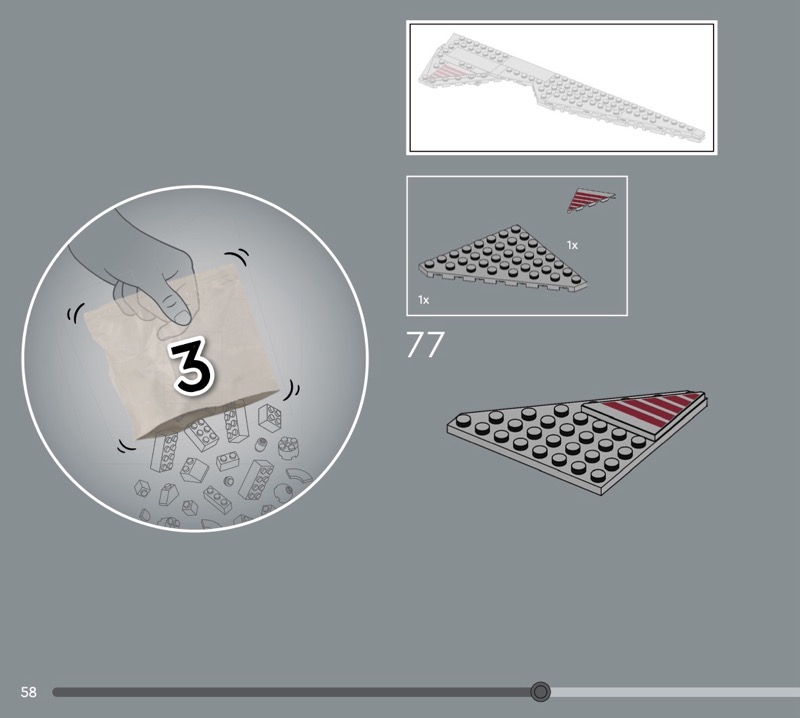 3

1x

1x

77

58