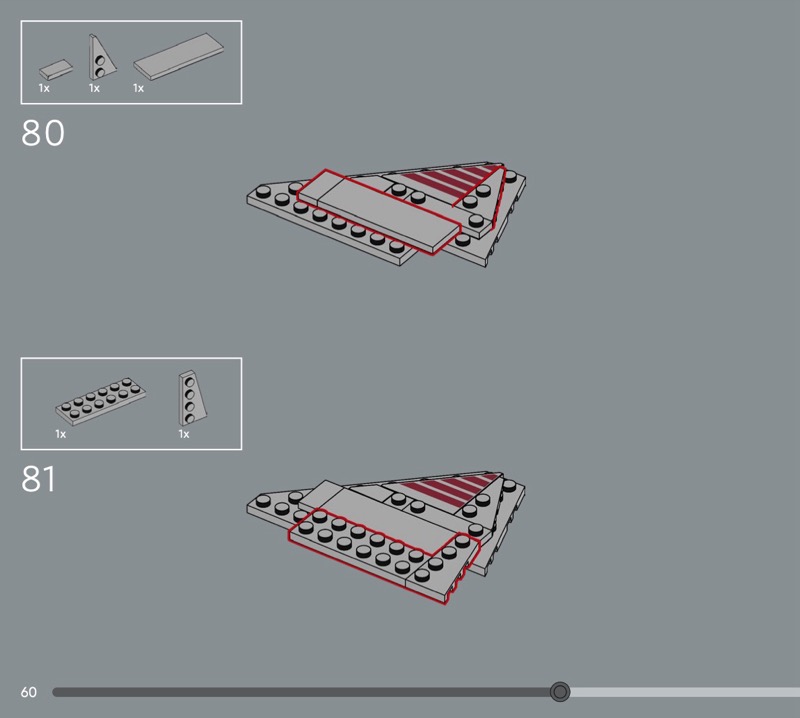 1x 1x 1x

80

1x 1x

81

60