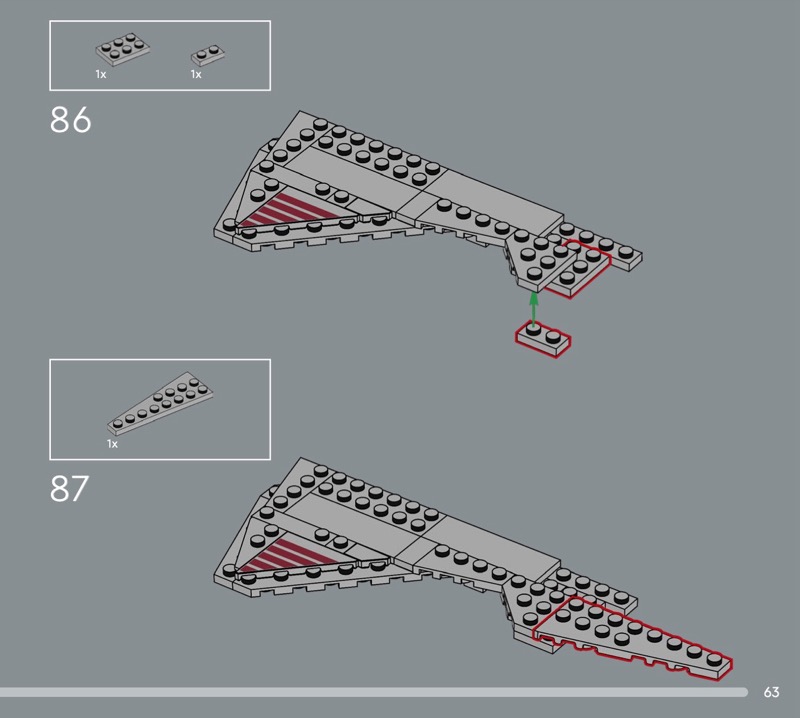 1x 1x

86

1x

87

63