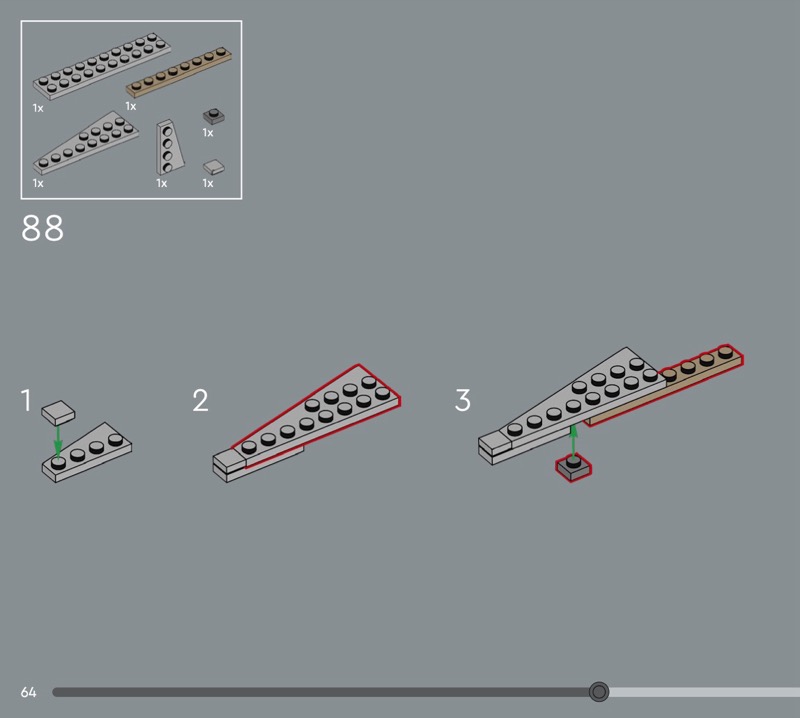 1x
1x
1x
1x
1x
1x

88

1

2

3

64