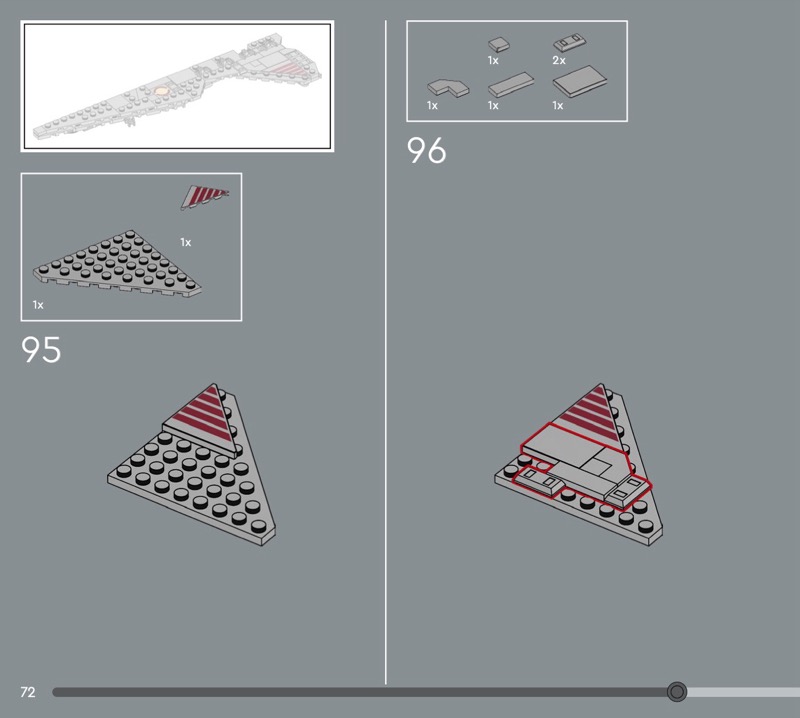 1x

1x

95

1x

2x

1x

1x

1x

96

72