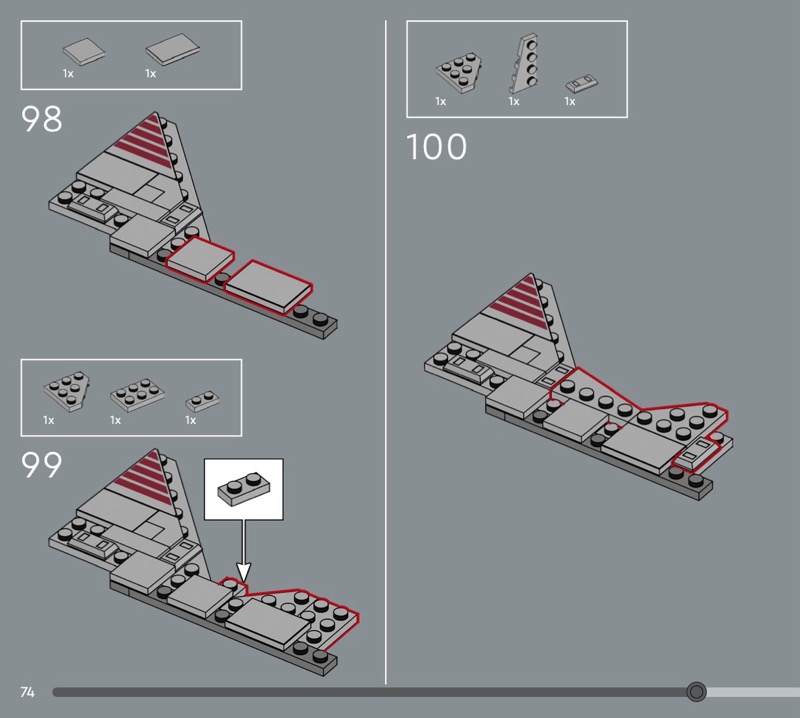 1x 1x

98

1x 1x 1x

99

1x 1x 1x

100

74