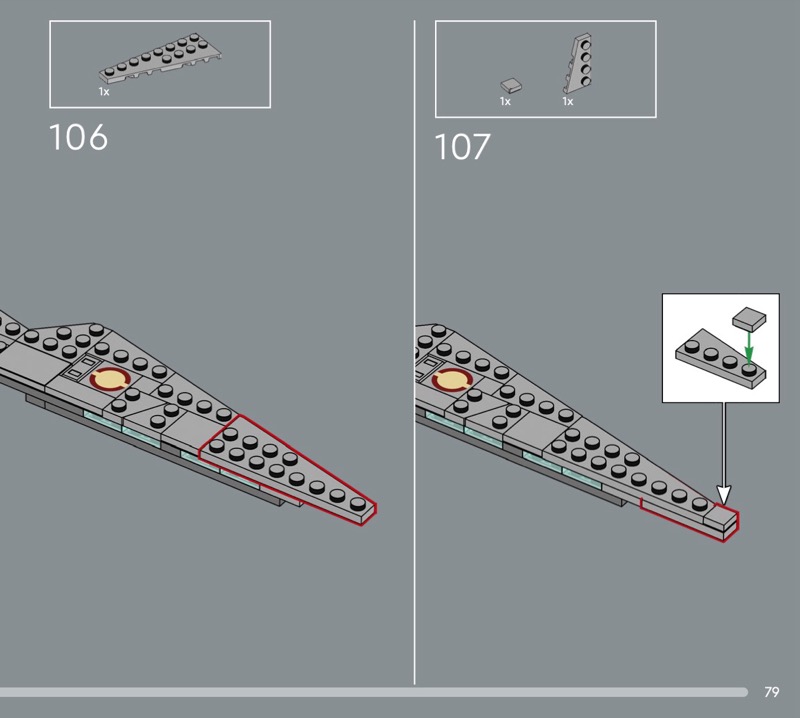 1x

106

1x 1x

107

79