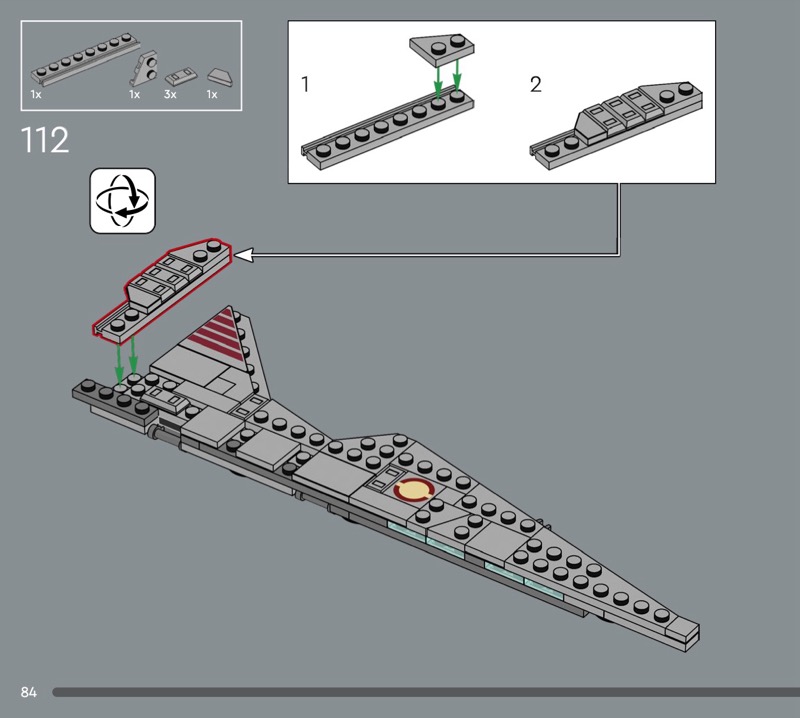 1x 1x 3x 1x

112

1

2

84