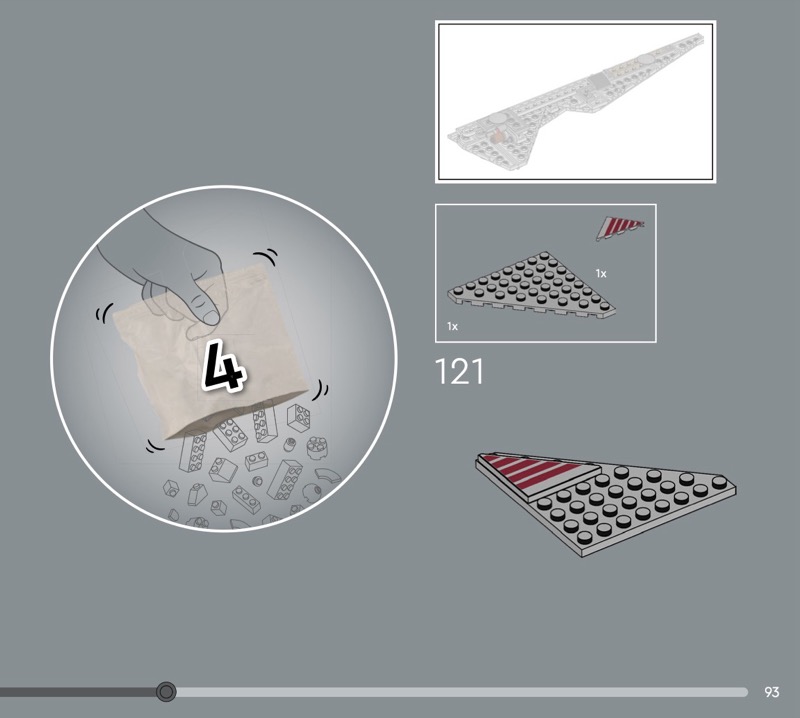 4

1x

1x

121

93