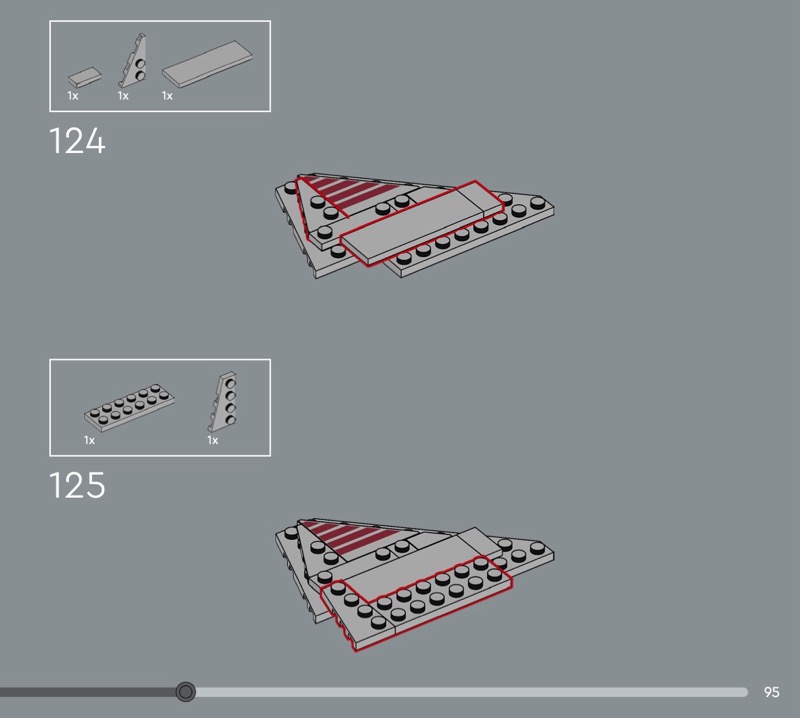 1x 1x 1x

124

1x 1x

125

95