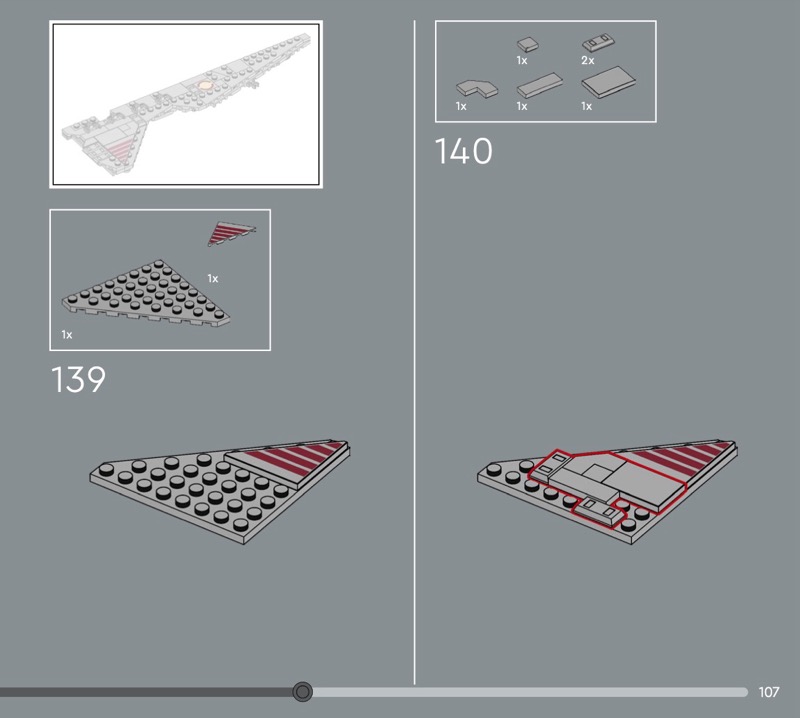 1x

1x

139

1x

2x

1x

1x

1x

140

107