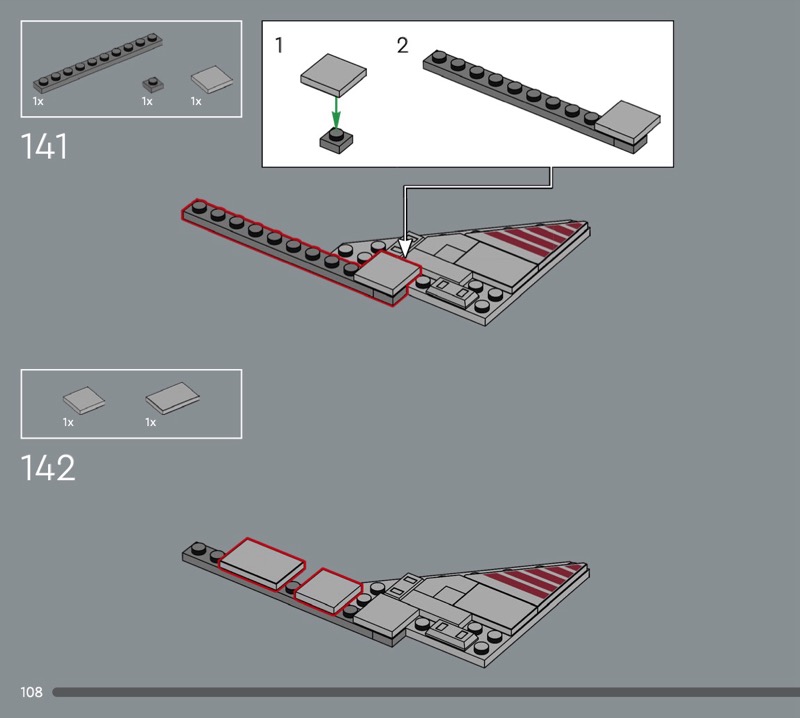 1x 1x 1x

141

1

2

1x 1x

142

108