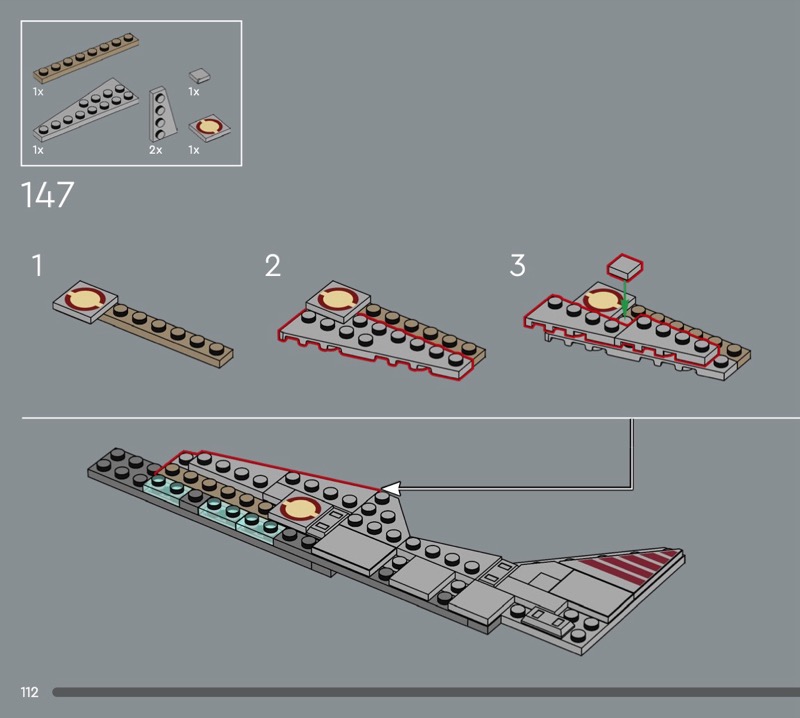 1x
1x
1x
2x
1x

147

1

2

3

112