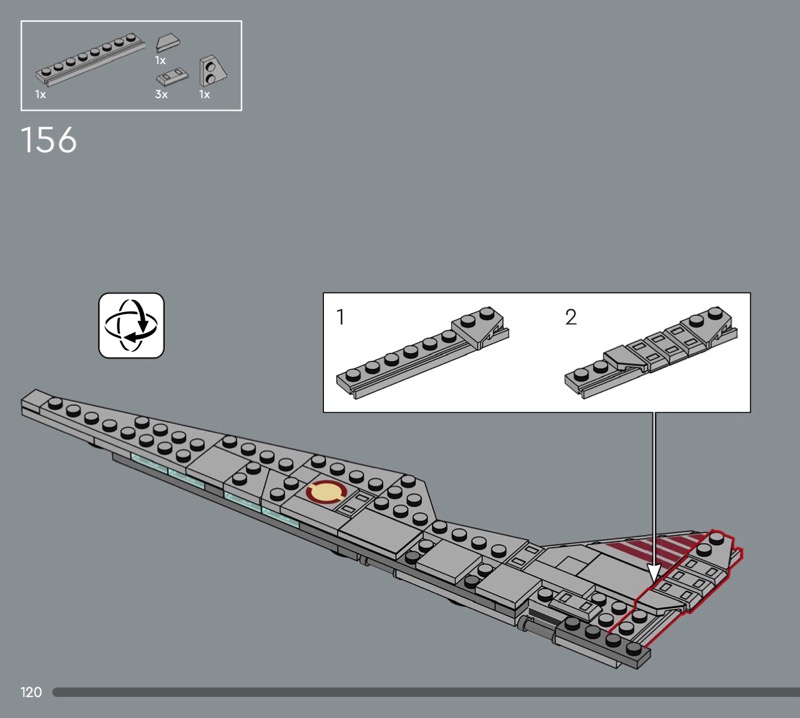 1x
1x
3x
1x

156

1

2

120