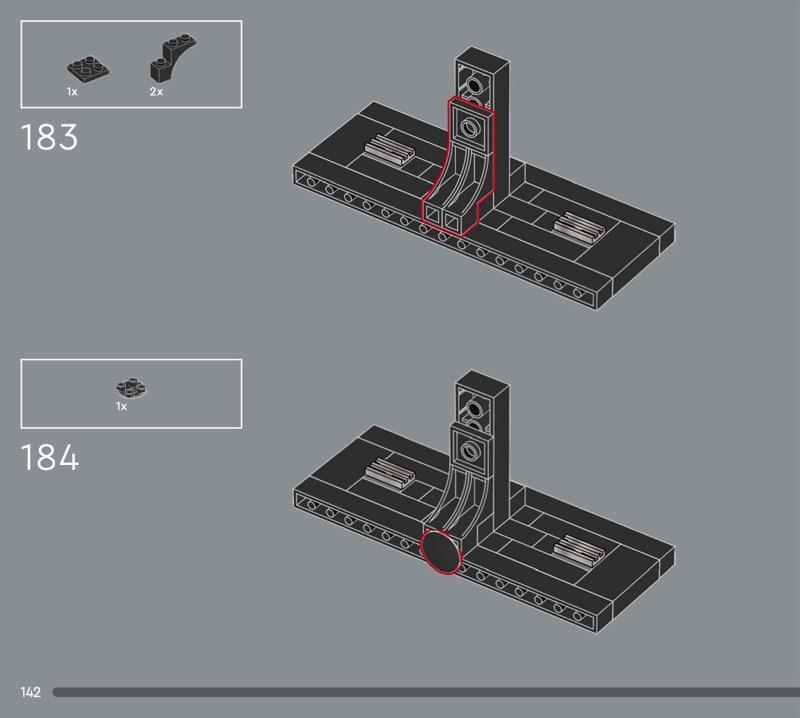 1x 2x

183

1x

184

142