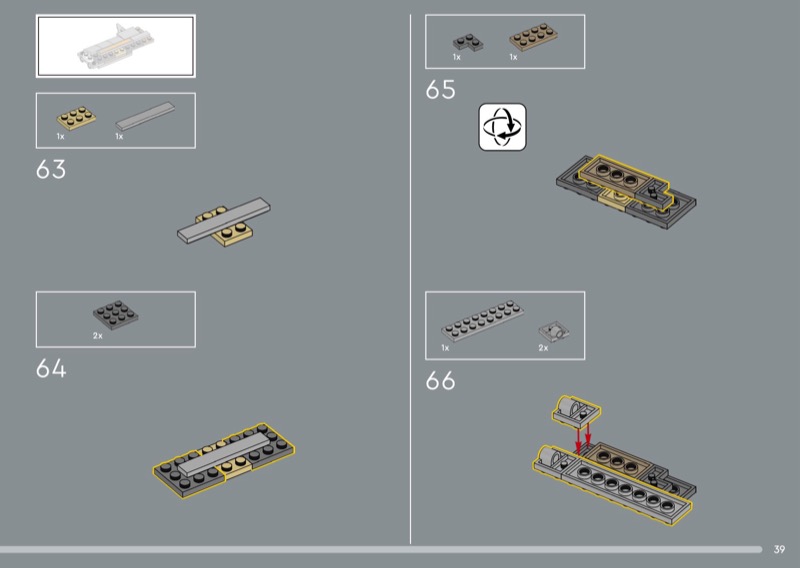 1x 1x

63

2x

64

1x 1x

65

1x 2x

66

39